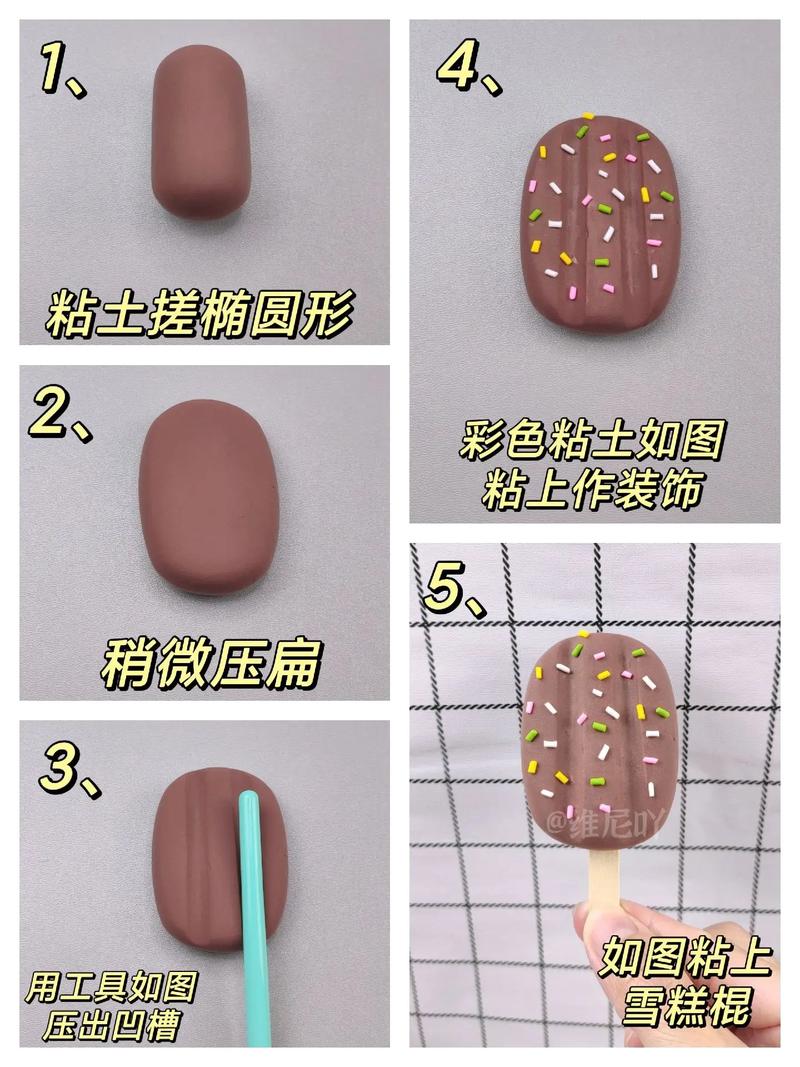 1、

粘土搓椭圆形

2、

稍微压扁

3、

用工具如图压出凹槽

4、

彩色粘土如图粘上作装饰

5、

@维尼吖

如图粘上雪糕棍